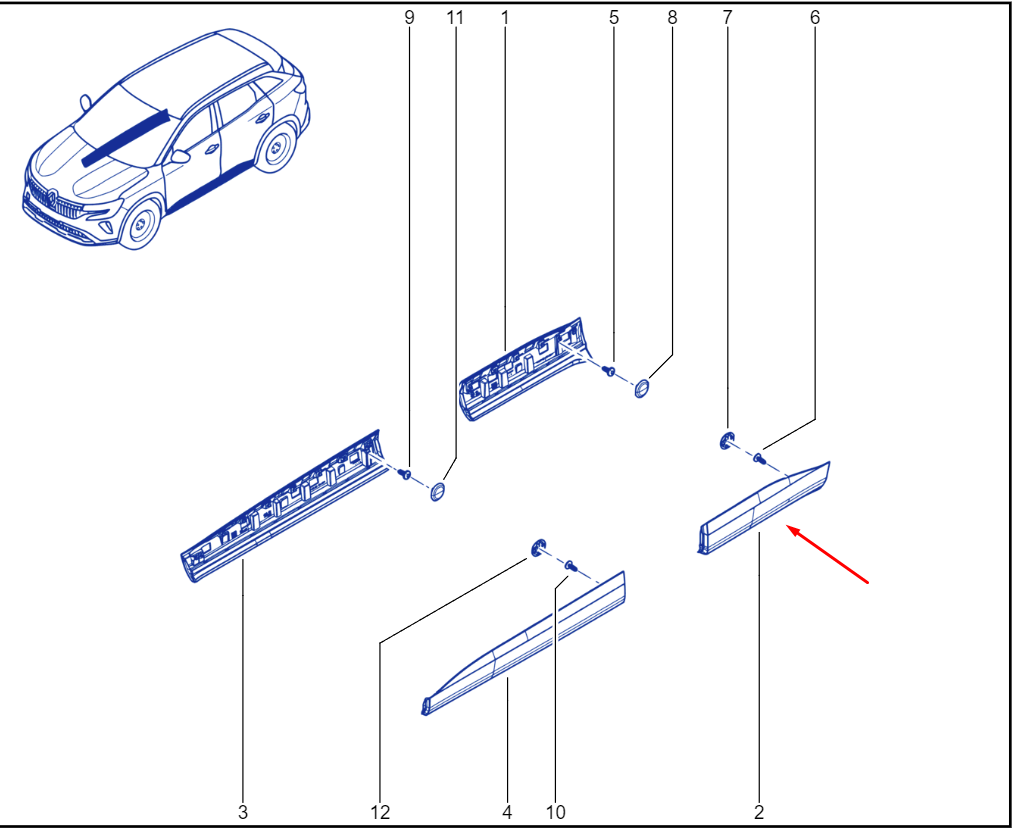 9
11
1
5
8
7
6
3
12
4
10
2